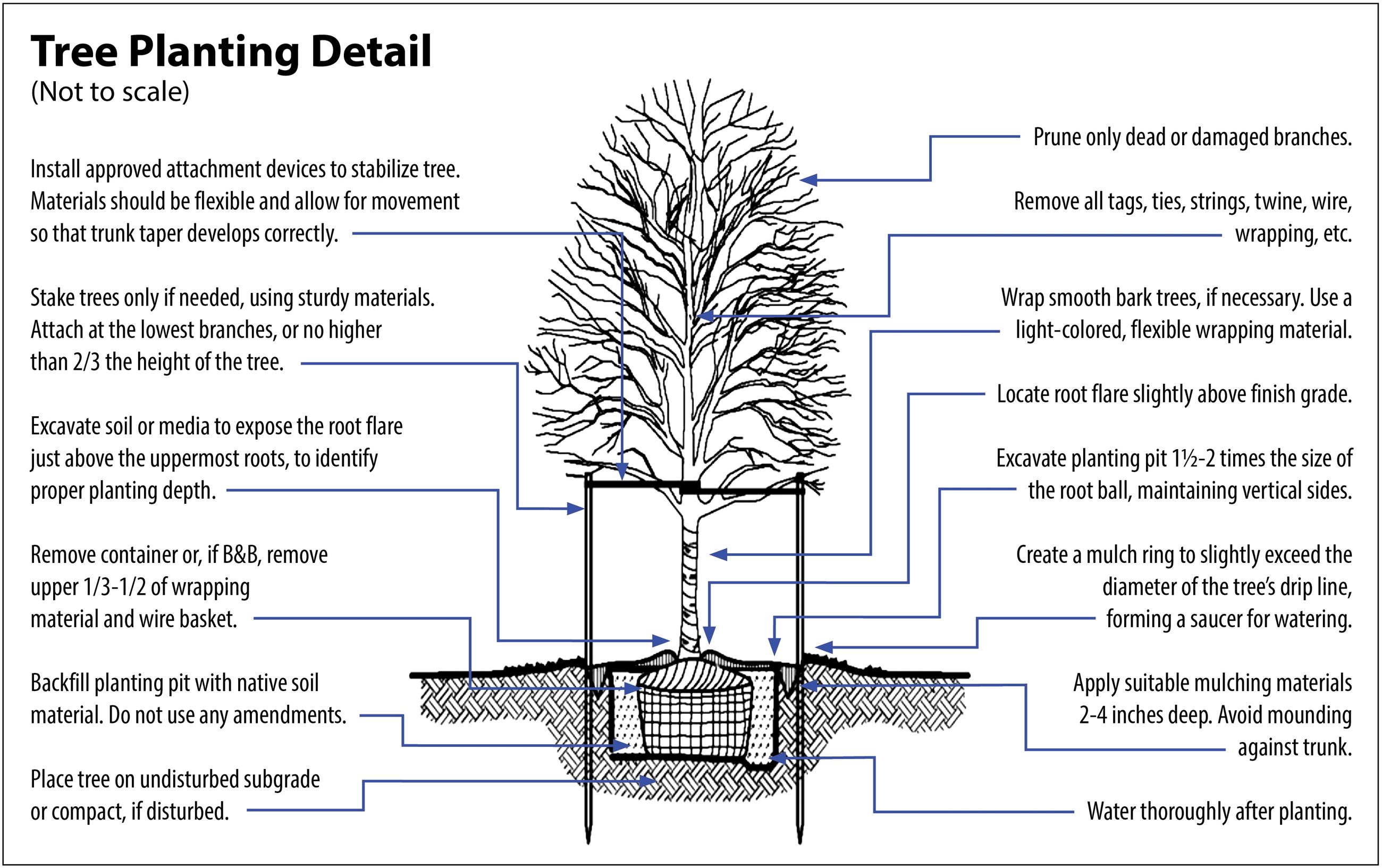 Tree Planting Detail
(Not to scale)

Install approved attachment devices to stabilize tree. Materials should be flexible and allow for movement so that trunk taper develops correctly.

Stake trees only if needed, using sturdy materials. Attach at the lowest branches, or no higher than 2/3 the height of the tree.

Excavate soil or media to expose the root flare just above the uppermost roots, to identify proper planting depth.

Remove container or, if B&B, remove upper 1/3-1/2 of wrapping material and wire basket.

Backfill planting pit with native soil material. Do not use any amendments.

Place tree on undisturbed subgrade or compact, if disturbed.

Prune only dead or damaged branches.

Remove all tags, ties, strings, twine, wire, wrapping, etc.

Wrap smooth bark trees, if necessary. Use a light-colored, flexible wrapping material.

Locate root flare slightly above finish grade.

Excavate planting pit 1½-2 times the size of the root ball, maintaining vertical sides.

Create a mulch ring to slightly exceed the diameter of the tree's drip line, forming a saucer for watering.

Apply suitable mulching materials 2-4 inches deep. Avoid mounding against trunk.

Water thoroughly after planting.